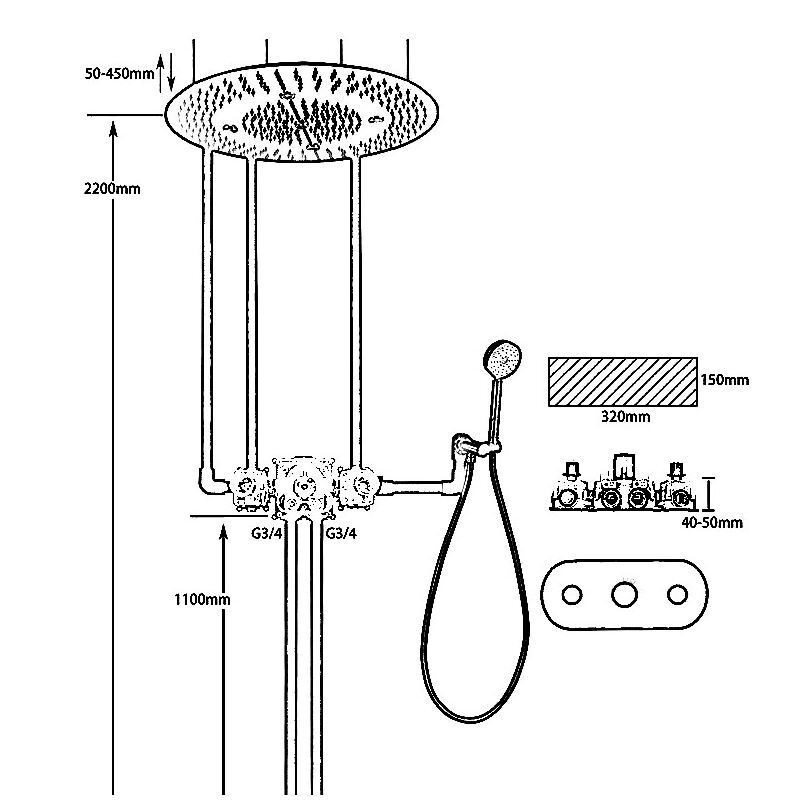 50-450mm

2200mm

150mm

320mm

40-50mm

G3/4 G3/4

1100mm